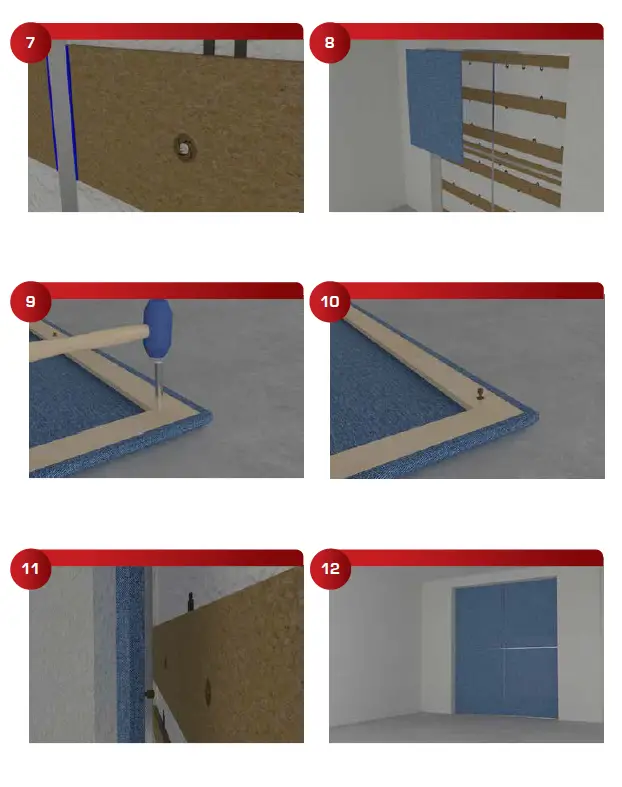 7

8

9

10

11

12