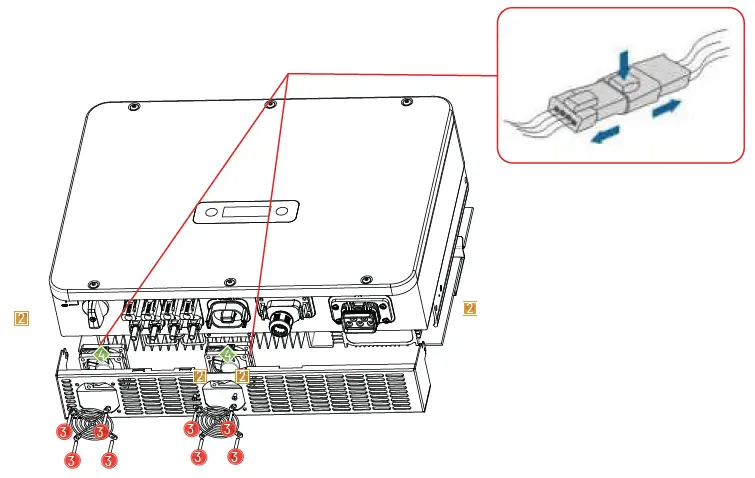 2
2
4
4
2
2
3
3
3
3
3
3
3
3