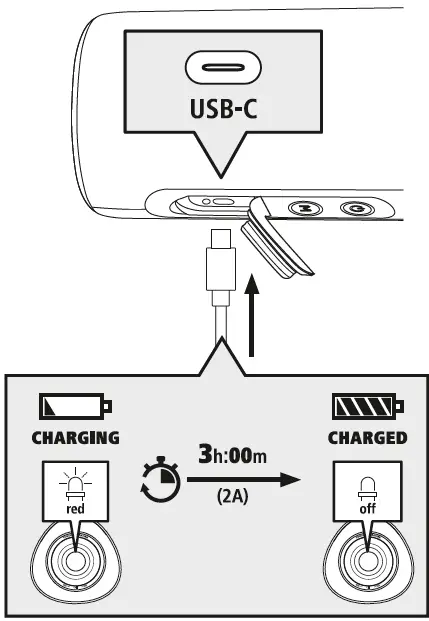 USB-C

CHARGING

red

3h:00m

(2A)

CHARGED

off