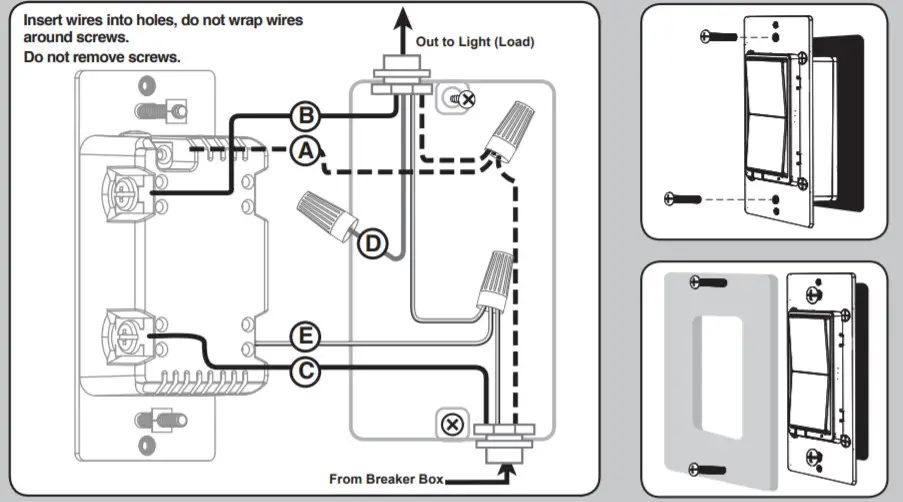 Insert wires into holes, do not wrap wires around screws.
Do not remove screws.

Out to Light (Load)

B
A
D
E
C

From Breaker Box