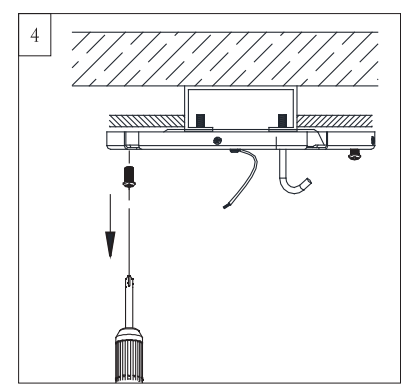 4