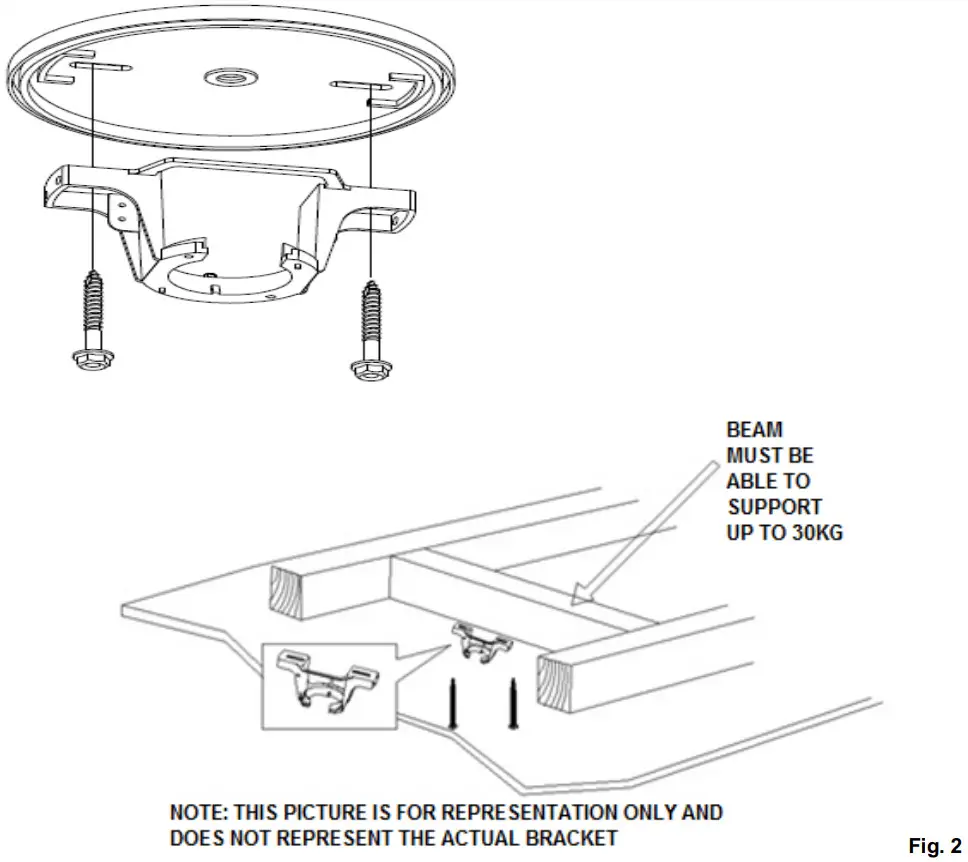 BEAM
MUST BE
ABLE TO
SUPPORT
UP TO 30KG

NOTE: THIS PICTURE IS FOR REPRESENTATION ONLY AND
DOES NOT REPRESENT THE ACTUAL BRACKET

Fig. 2