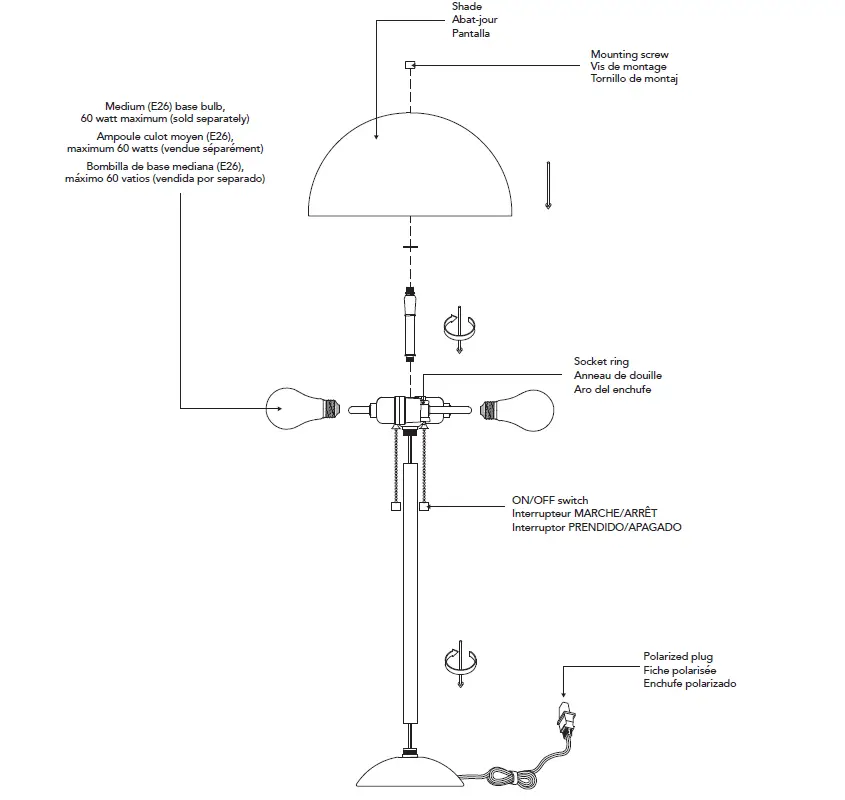 Shade
Abat-jour
Pantalla

Mounting screw
Vis de montage
Tornillo de montaj

Medium (E26) base bulb, 60 watt maximum (sold separately)

Ampoule culot moyen (E26), maximum 60 watts (vendue séparément)

Bombilla de base mediana (E26), máximo 60 vatios (vendida por separado)

Socket ring
Anneau de douille
Aro del enchufe

ON/OFF switch
Interrupteur MARCHE/ARRÊT
Interruptor PRENDIDO/APAGADO

Polarized plug
Fiche polarisée
Enchufe polarizado