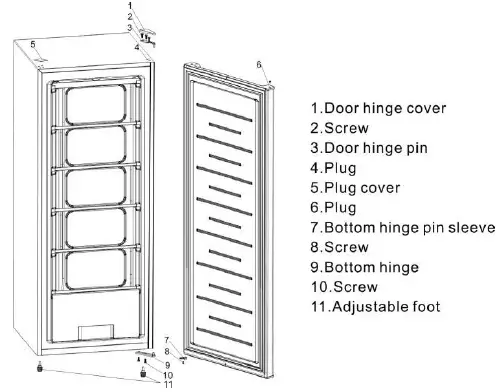 1
2
3
4
5
6
7
8
9
10
11

1.Door hinge cover
2.Screw
3.Door hinge pin
4.Plug
5.Plug cover
6.Plug
7.Bottom hinge pin sleeve
8.Screw
9.Bottom hinge
10.Screw
11.Adjustable foot