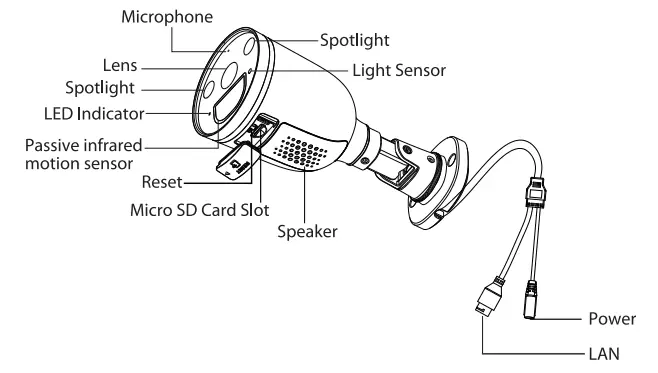 Microphone
Spotlight
Lens
Light Sensor
Spotlight
LED Indicator
Passive infrared motion sensor
Reset
Micro SD Card Slot
Speaker
Power
LAN