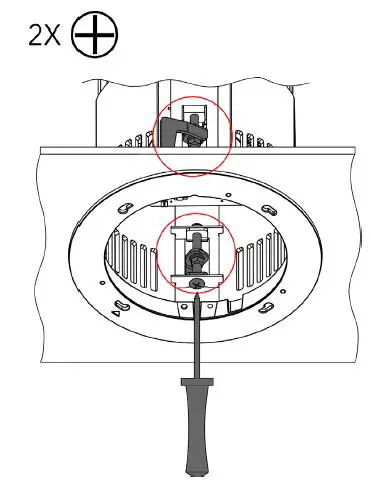 2X