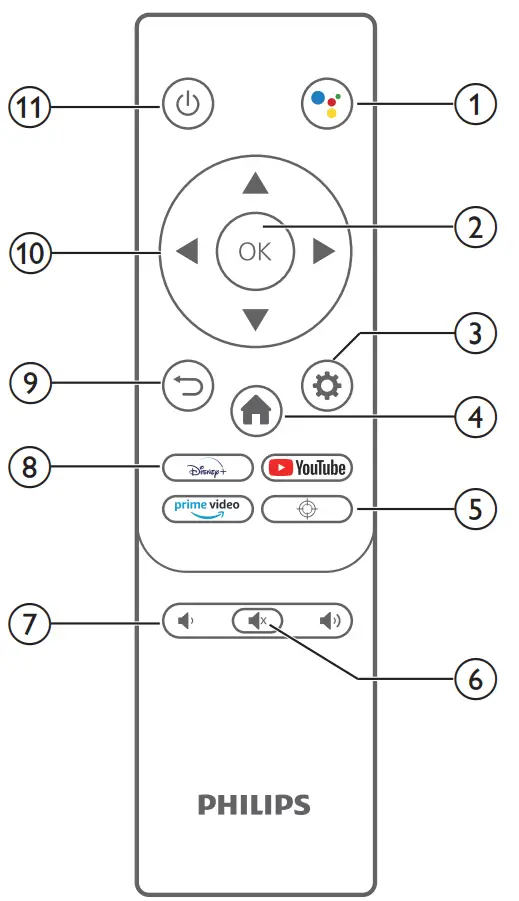 11
1
2
OK
10
3
9
4
8
Disney+
YouTube
prime video
5
7
6
PHILIPS