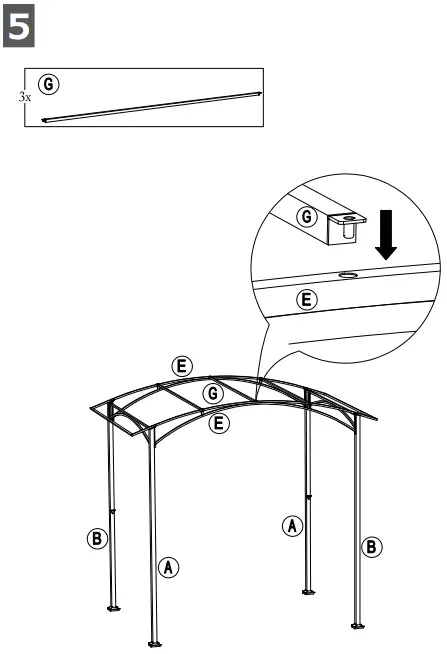 5

3x G

G

E

E

G

E

B

A

A

B