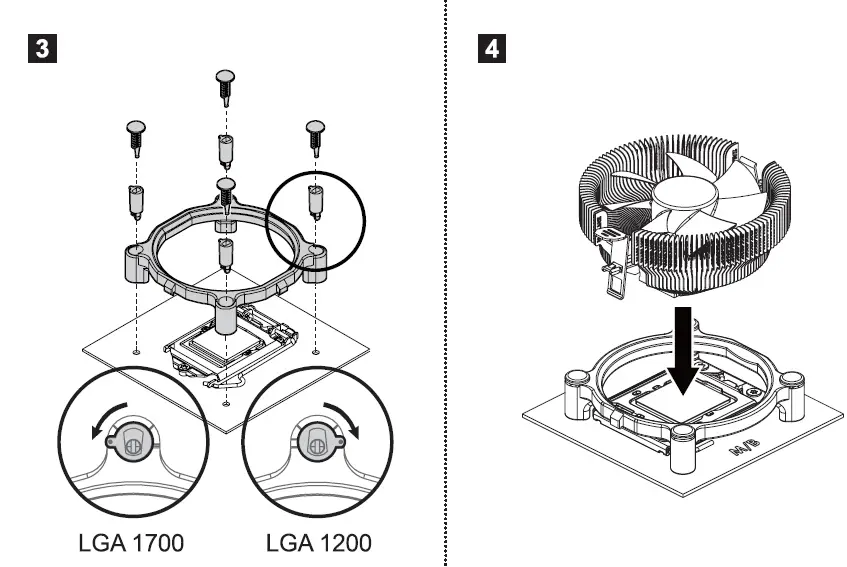 3

LGA 1700

LGA 1200

4

M/B