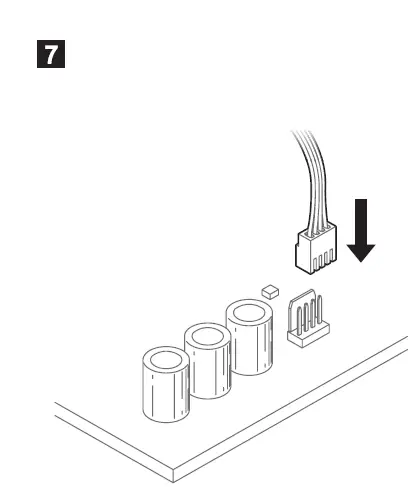 7