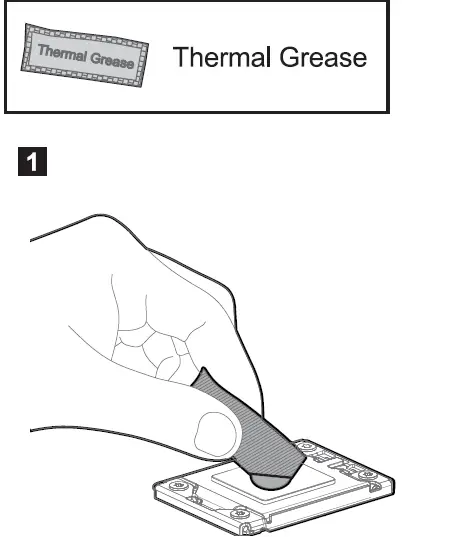 Thermal Grease

Thermal Grease

1