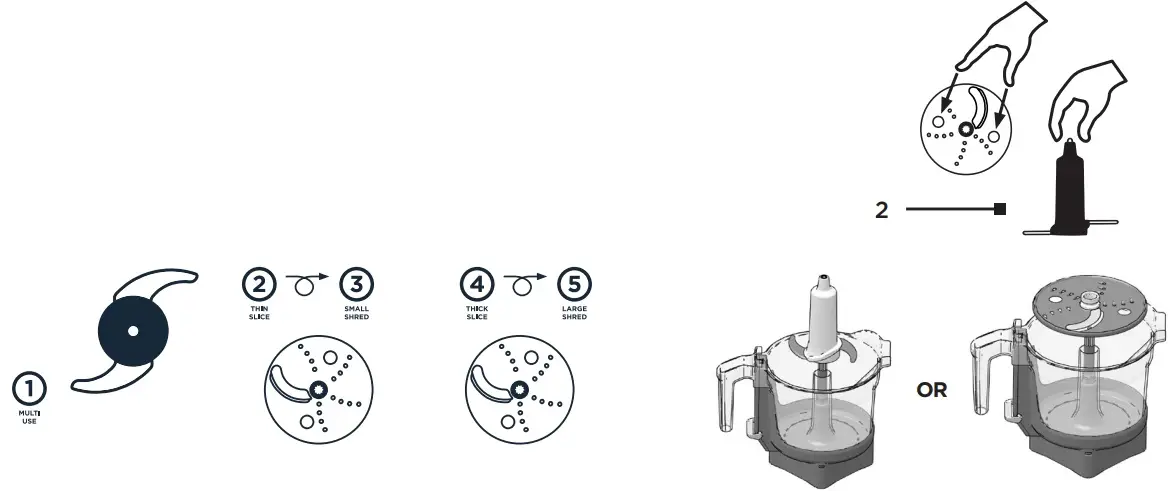 2

1
MULTI USE

2 THIN SLICE
3 SMALL SHRED

4 THICK SLICE
5 LARGE SHRED

OR