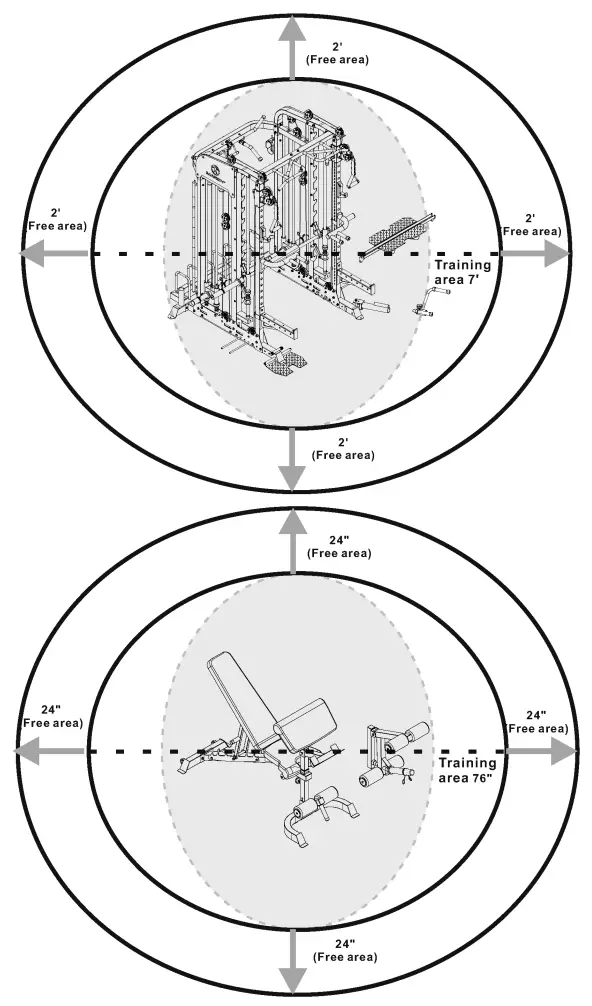 2'
(Free area)

2'
(Free area)

2'
(Free area)

Training
area 7'

2'
(Free area)

24"
(Free area)

24"
(Free area)

24"
(Free area)

Training
area 76"

24"
(Free area)