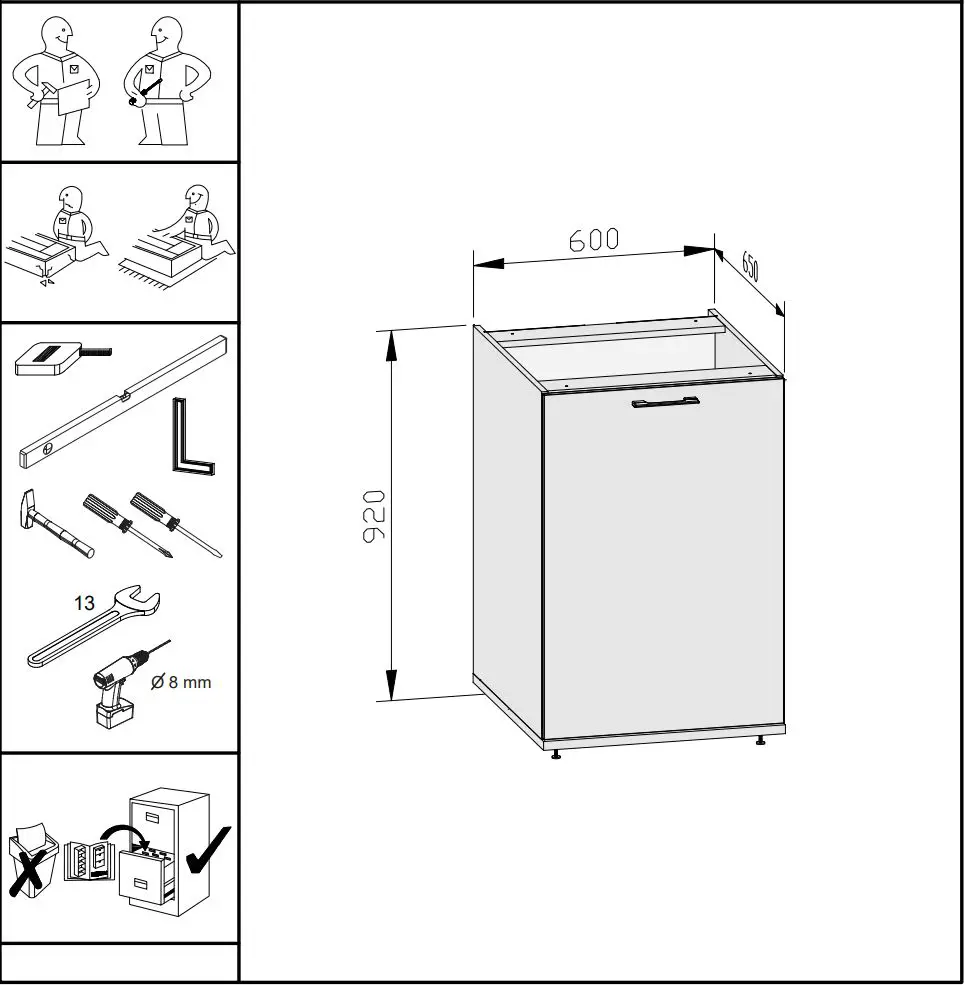 13

Ø 8 mm

600

650

920