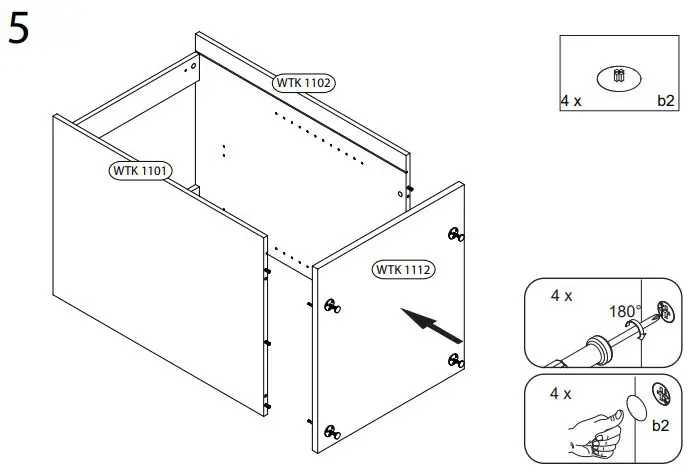 5

WTK 1102

WTK 1101

WTK 1112

4 x

b2

4 x

180°

4 x

b2