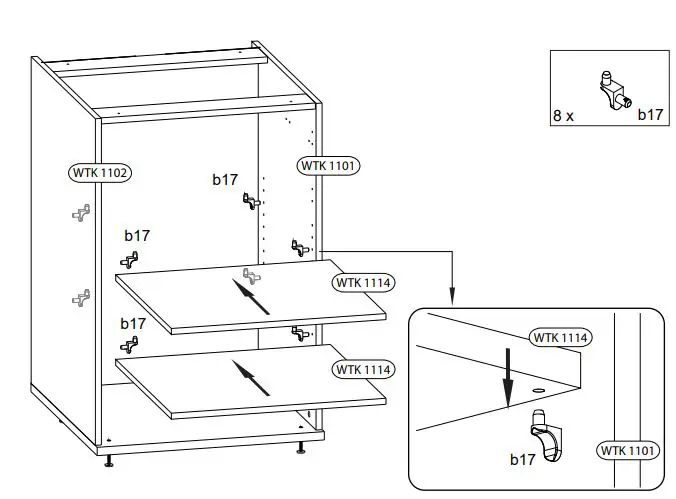 8 x
b17

WTK 1102
b17
WTK 1101
b17
WTK 1114
b17
WTK 1114

WTK 1114
b17
WTK 1101