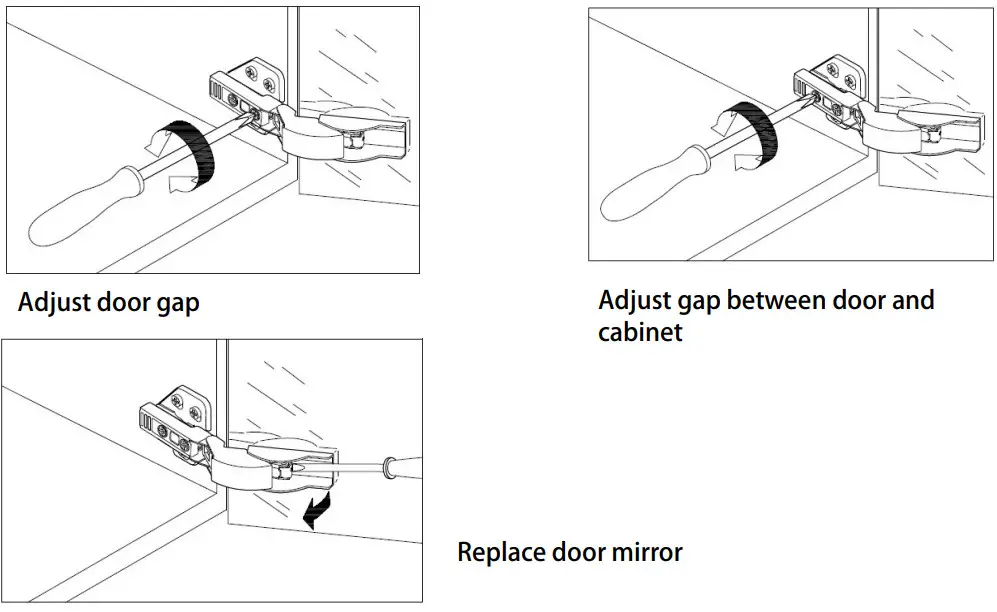 Adjust door gap

Adjust gap between door and cabinet

Replace door mirror