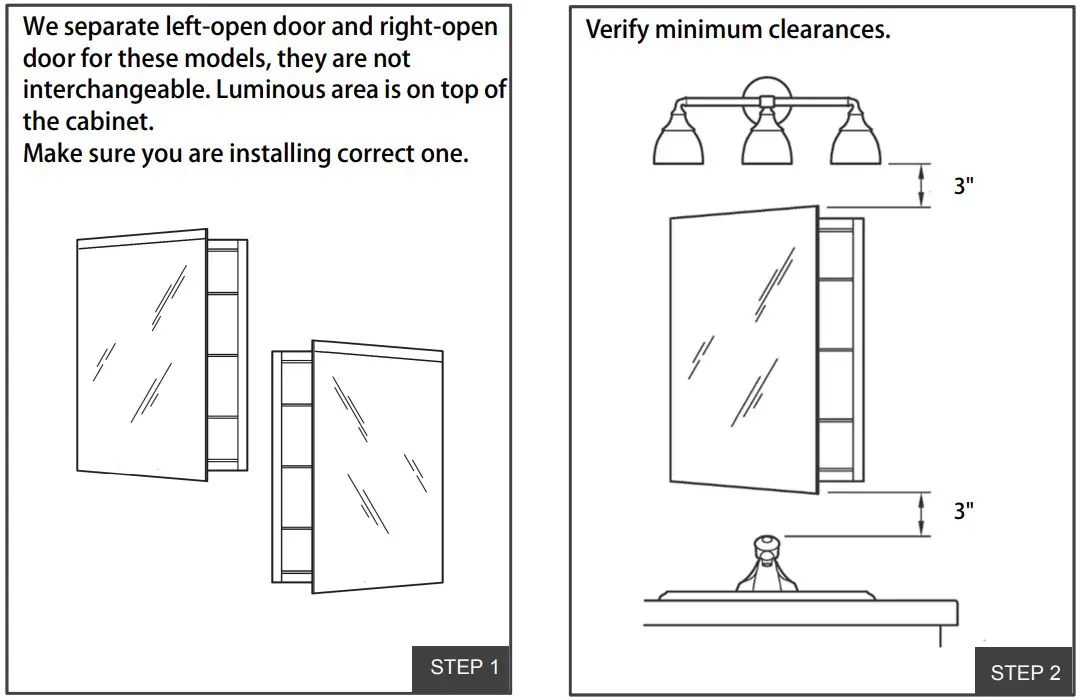 We separate left-open door and right-open door for these models, they are not interchangeable. Luminous area is on top of the cabinet.
Make sure you are installing correct one.

STEP 1

Verify minimum clearances.

3"

3"

STEP 2