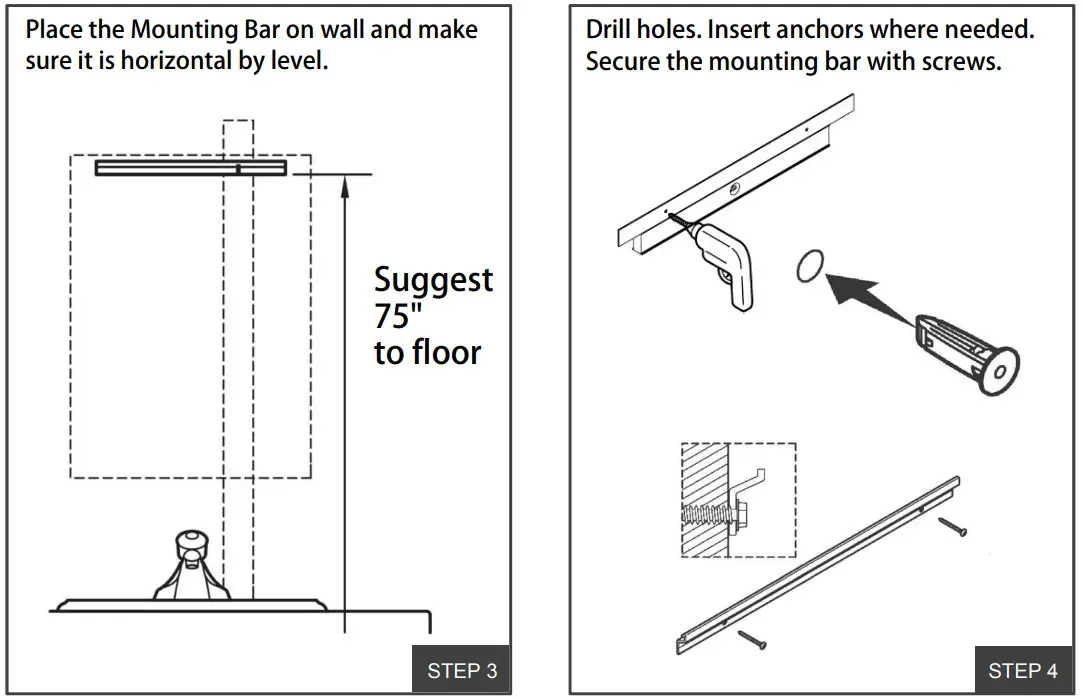 Place the Mounting Bar on wall and make sure it is horizontal by level.

Suggest 75" to floor

STEP 3

Drill holes. Insert anchors where needed. Secure the mounting bar with screws.

STEP 4