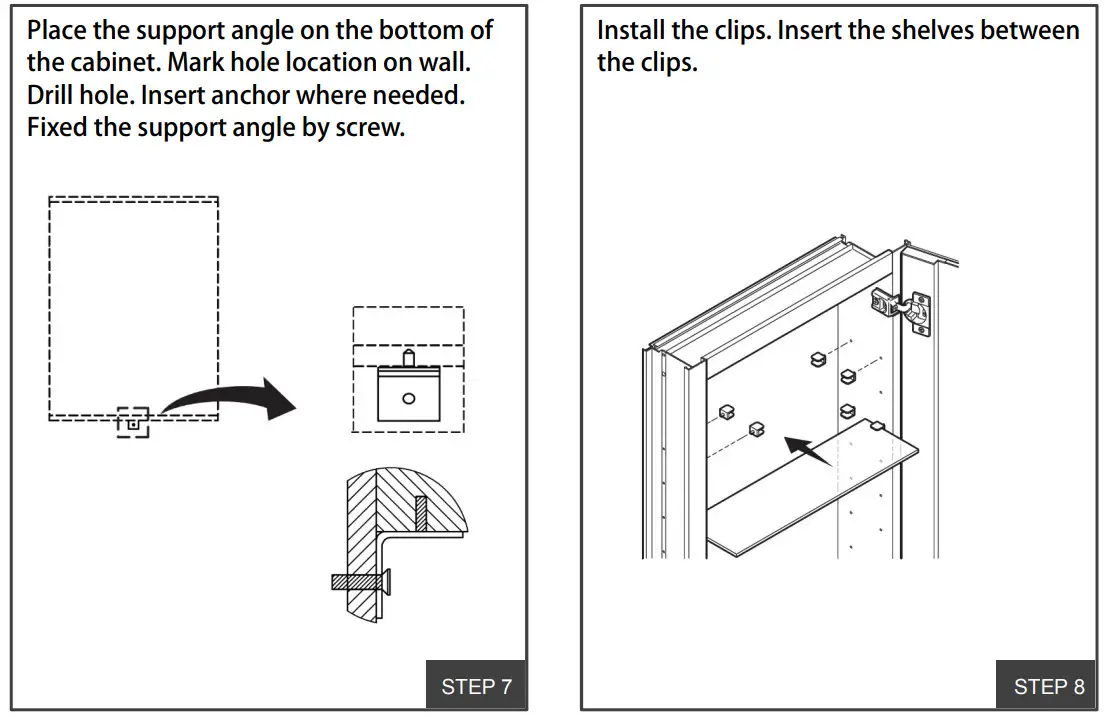 Place the support angle on the bottom of the cabinet. Mark hole location on wall. Drill hole. Insert anchor where needed. Fixed the support angle by screw.

STEP 7

Install the clips. Insert the shelves between the clips.

STEP 8