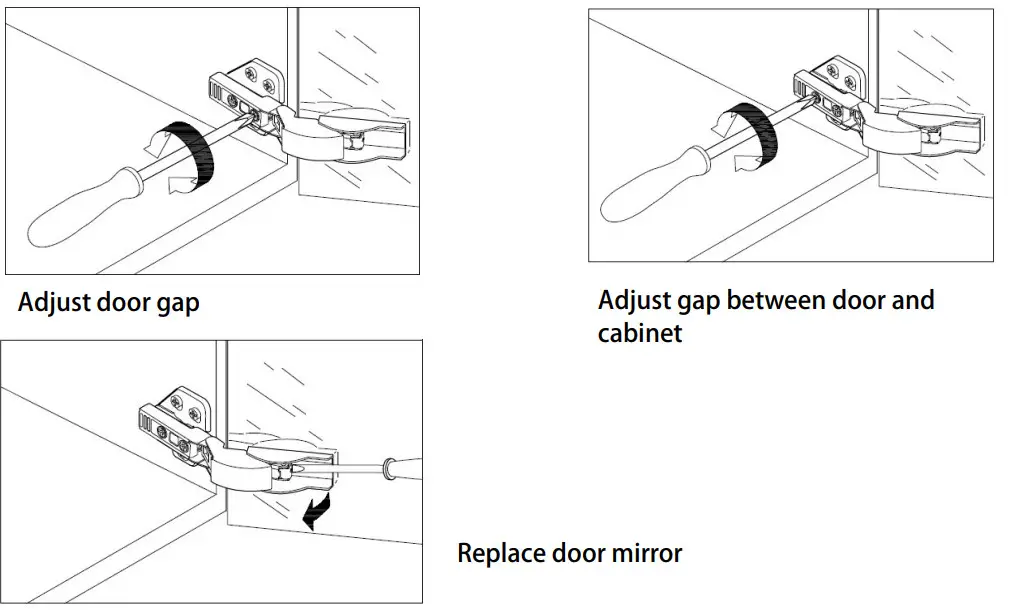 Adjust door gap

Adjust gap between door and cabinet

Replace door mirror