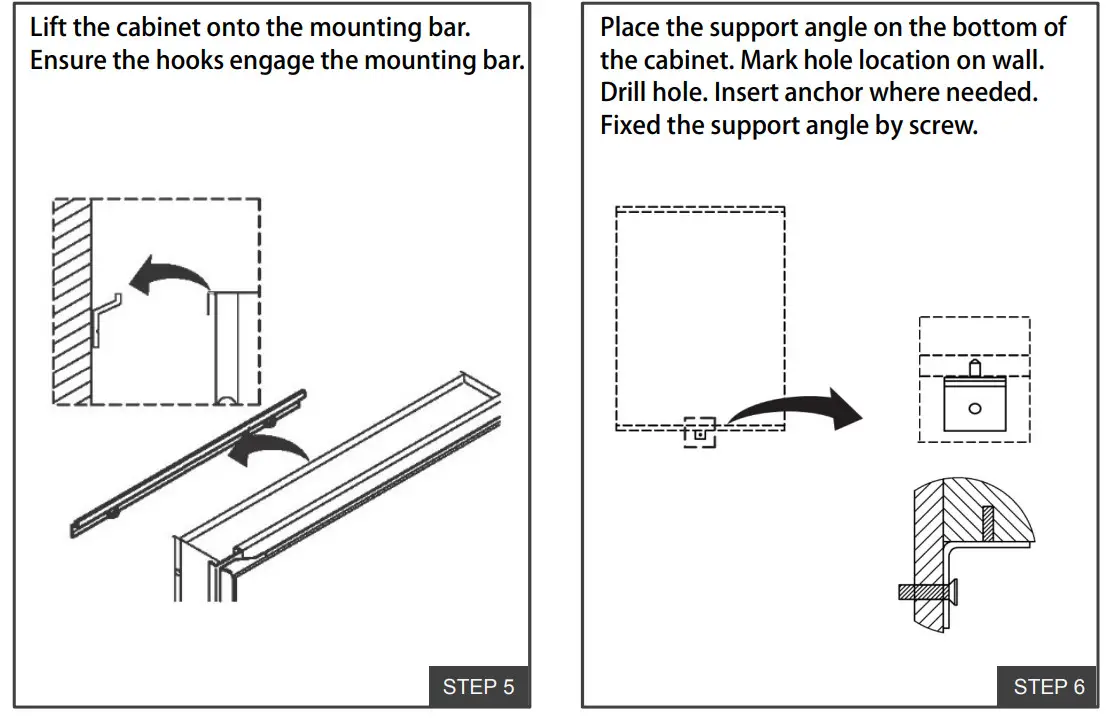 Lift the cabinet onto the mounting bar. Ensure the hooks engage the mounting bar.

STEP 5

Place the support angle on the bottom of the cabinet. Mark hole location on wall. Drill hole. Insert anchor where needed. Fixed the support angle by screw.

STEP 6