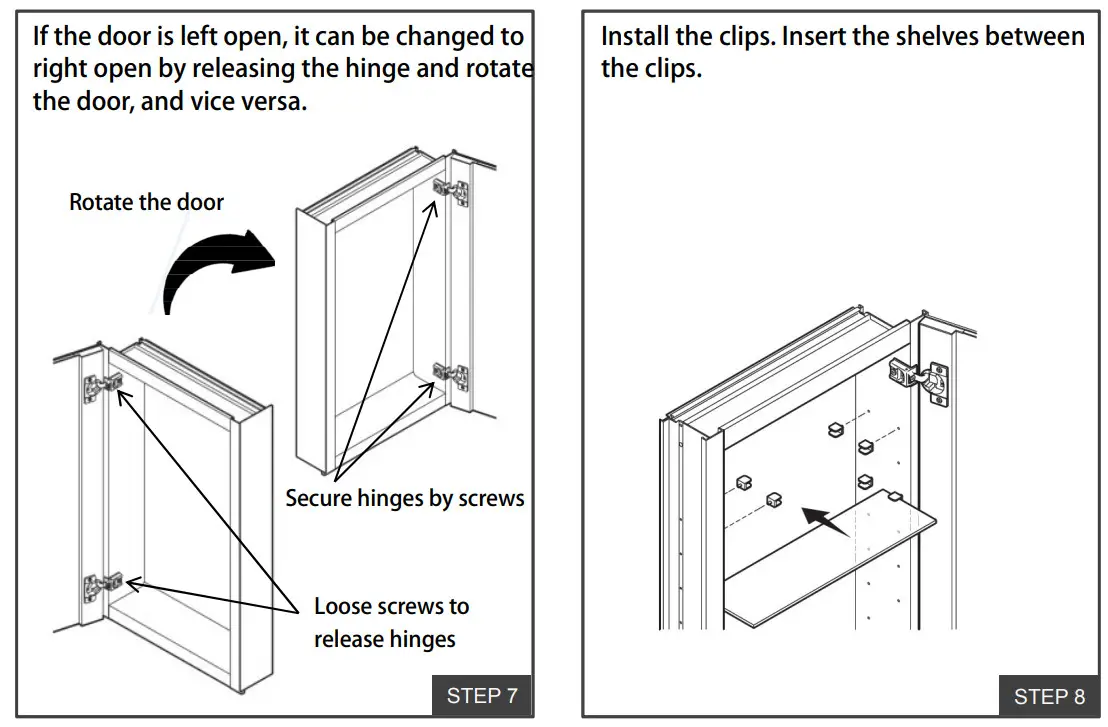 If the door is left open, it can be changed to right open by releasing the hinge and rotate the door, and vice versa.

Rotate the door

Secure hinges by screws

Loose screws to release hinges

STEP 7

Install the clips. Insert the shelves between the clips.

STEP 8