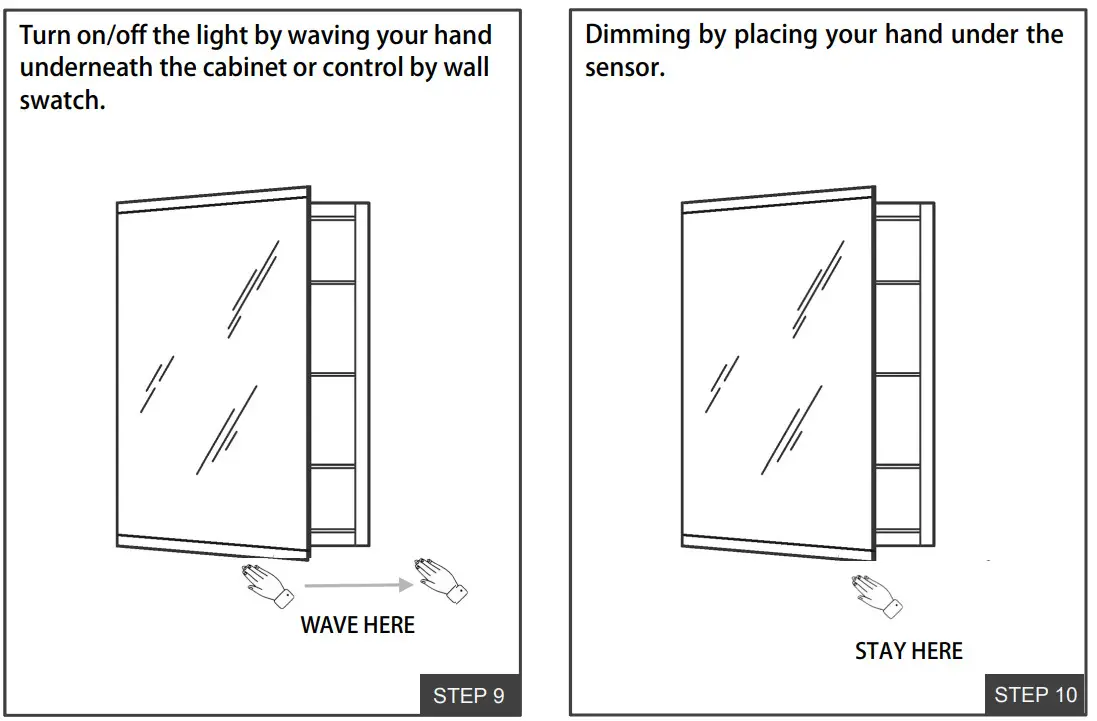 Turn on/off the light by waving your hand underneath the cabinet or control by wall swatch.

WAVE HERE

STEP 9

Dimming by placing your hand under the sensor.

STAY HERE

STEP 10