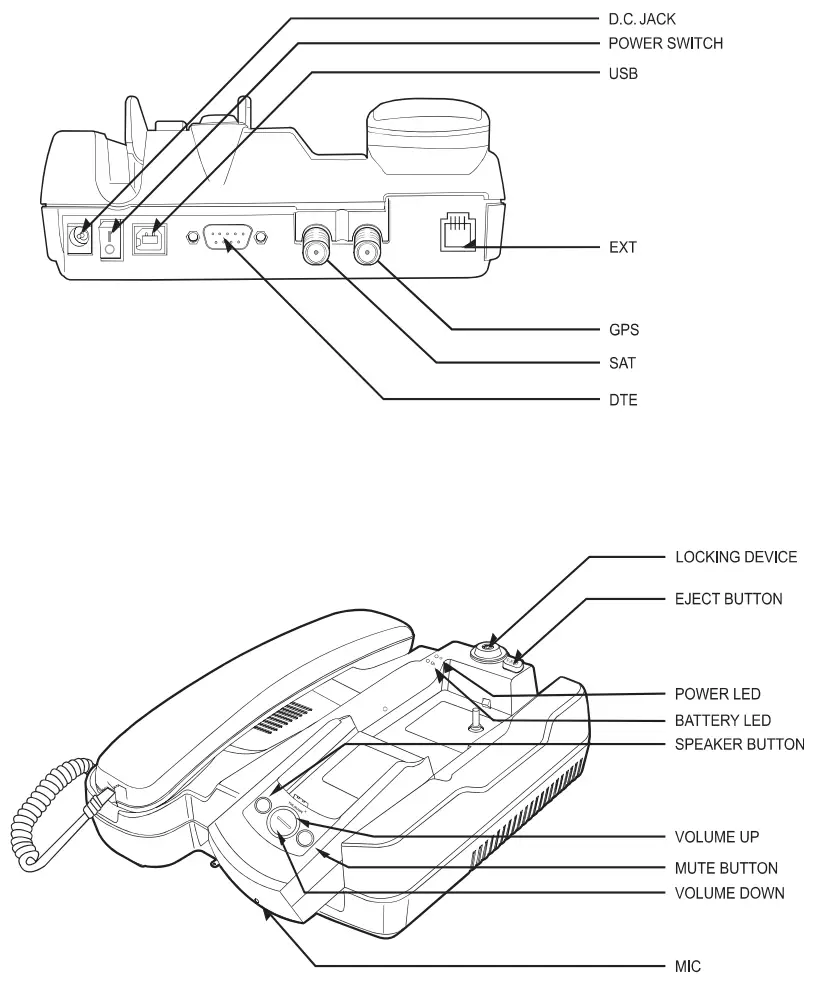 D.C. JACK
POWER SWITCH
USB
EXT
GPS
SAT
DTE

LOCKING DEVICE
EJECT BUTTON
POWER LED
BATTERY LED
SPEAKER BUTTON
VOLUME UP
MUTE BUTTON
VOLUME DOWN
MIC