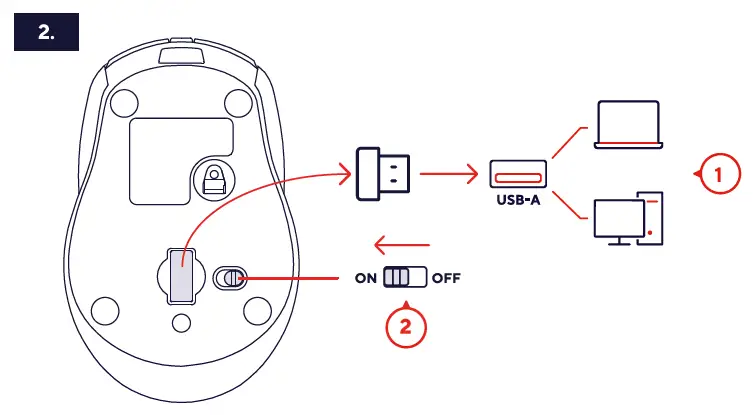 2.

USB-A

1

ON OFF

2