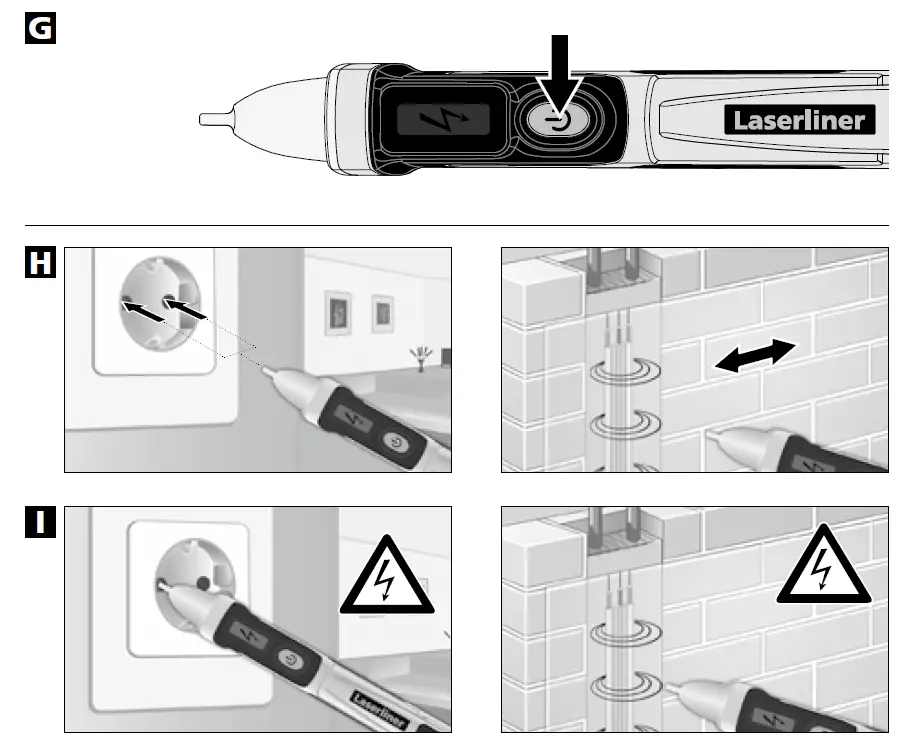 G

Laserliner

H

I

Laserliner