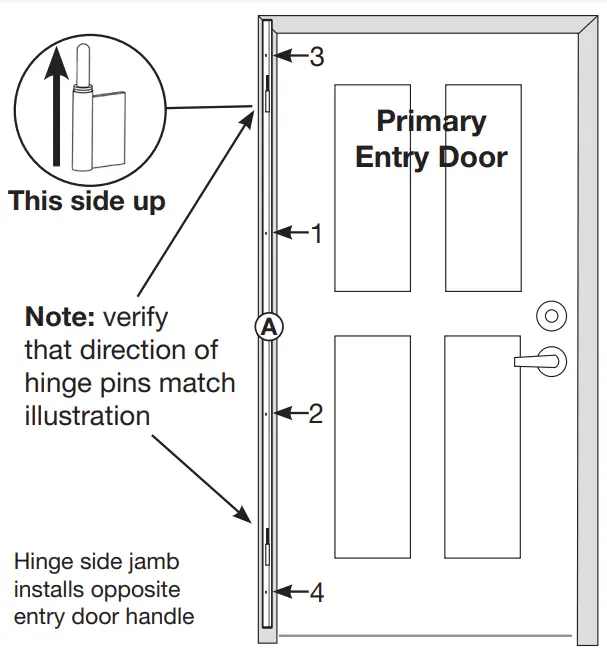 This side up

3

Primary Entry Door

1

Note: verify that direction of hinge pins match illustration

A

2

Hinge side jamb installs opposite entry door handle

4