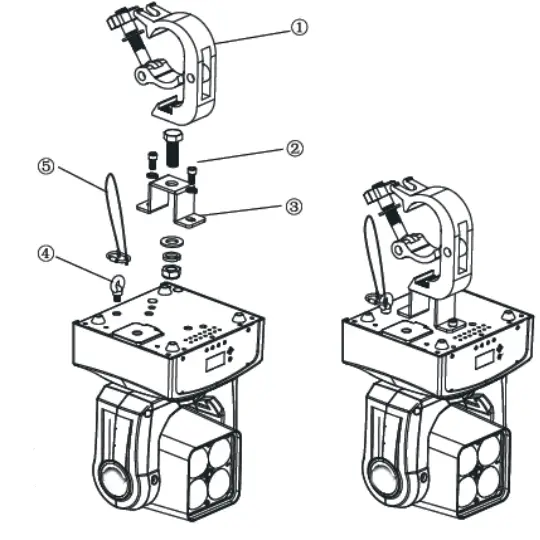 ①
②
⑤
③
④