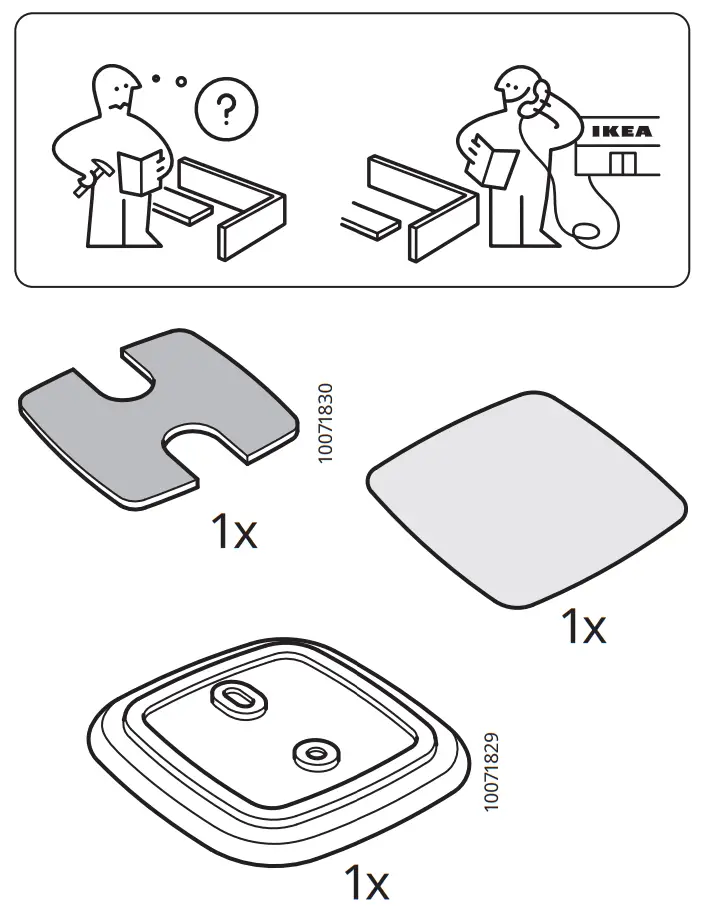 ?

IKEA

10071830

1x

1x

10071829

1x