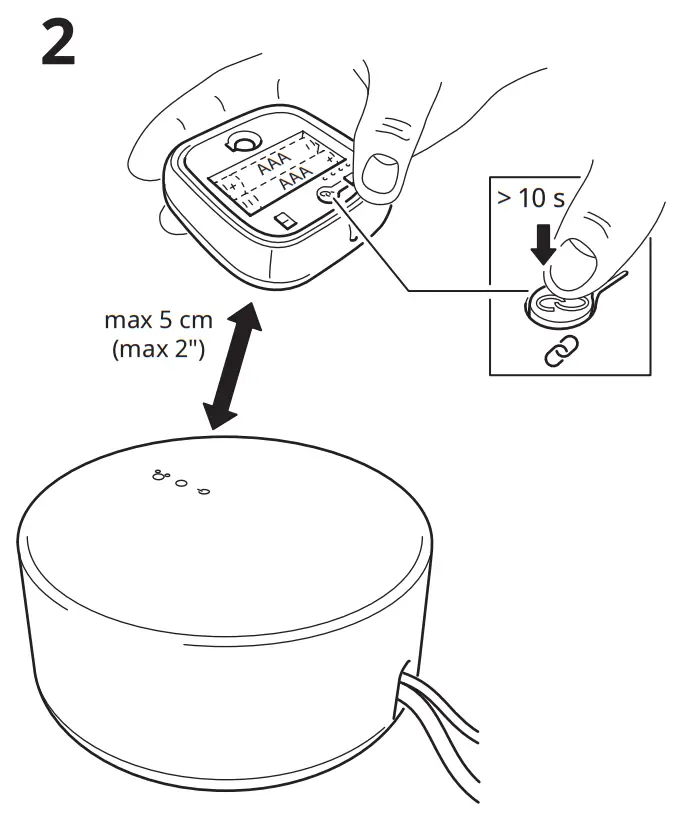 2

AAA
AAA

> 10 s

max 5 cm
(max 2")