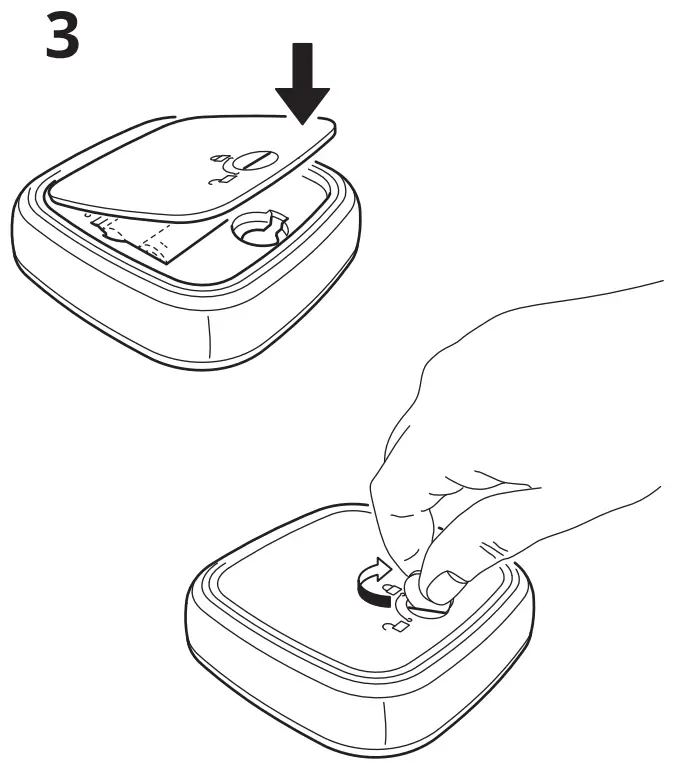 3