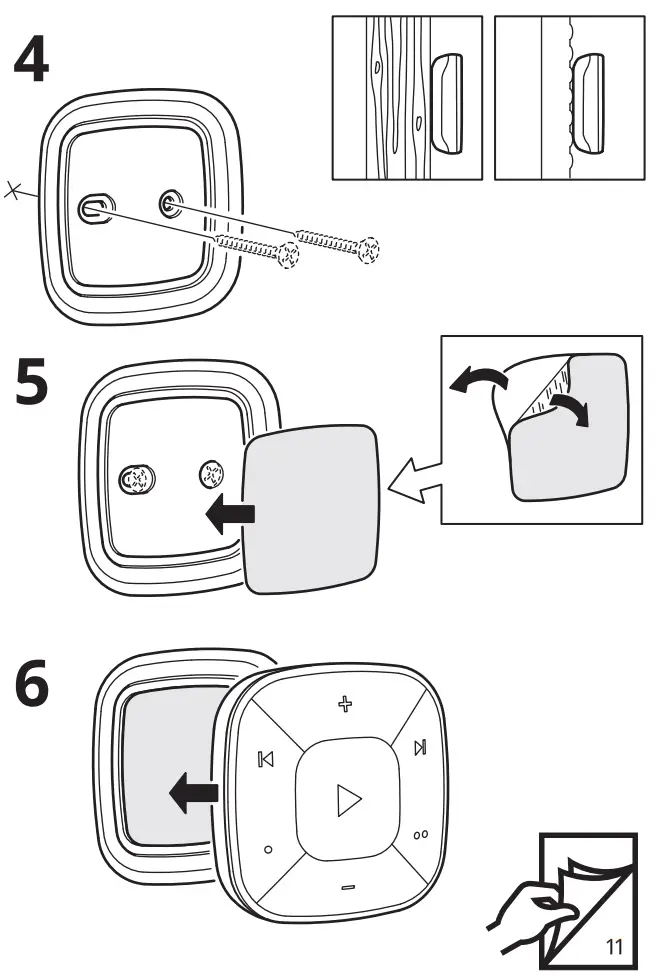 4

5

6

+

−

11