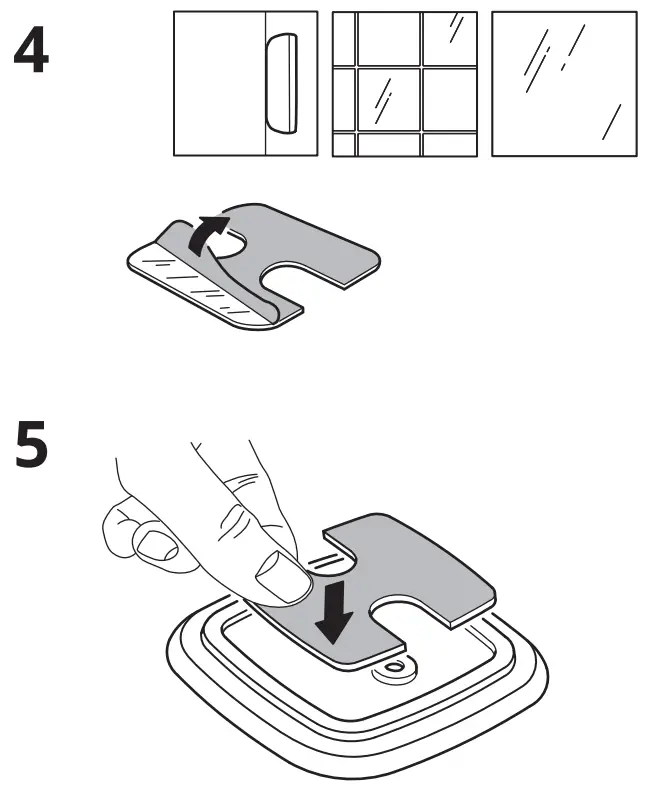 4

5