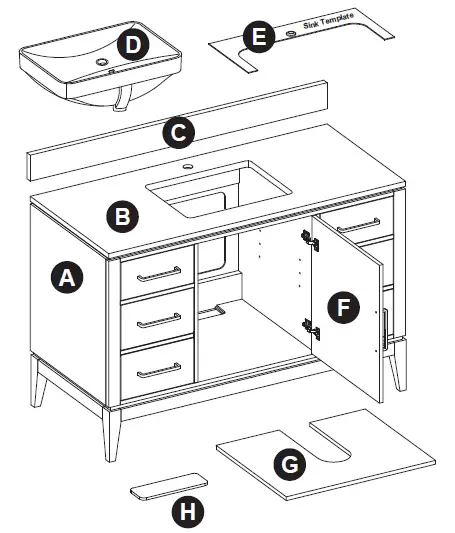 D
E
Sink Template
C
B
A
F
G
H