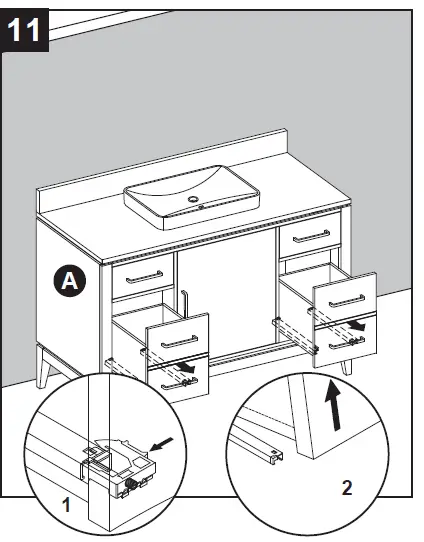 11

A

1

2