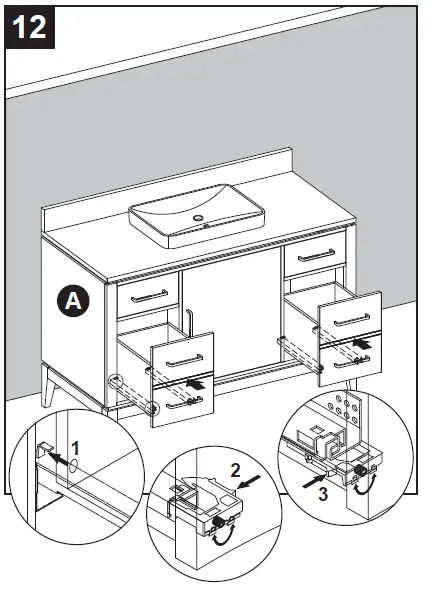 12

A

1

2

3