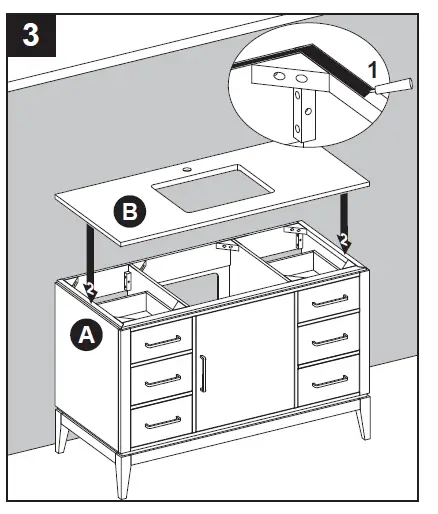 3
1
B
2
2
A