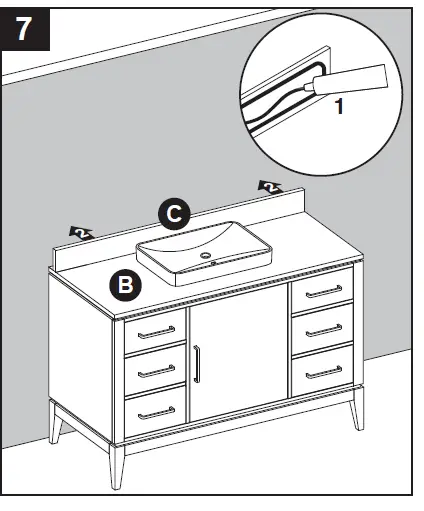 7

1

2

2

C

B