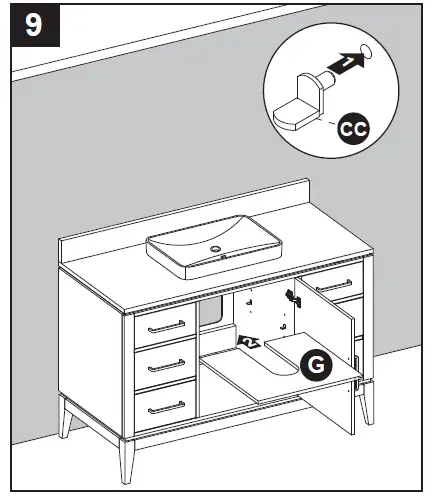 9

1

CC

2

G