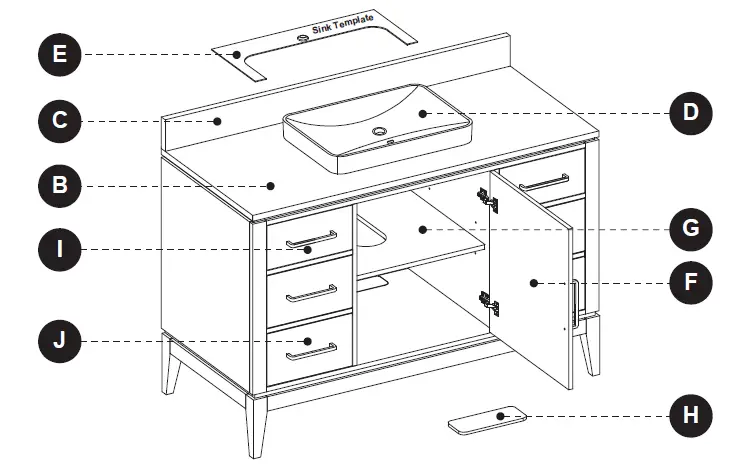 Sink Template

E

C

B

I

J

D

G

F

H