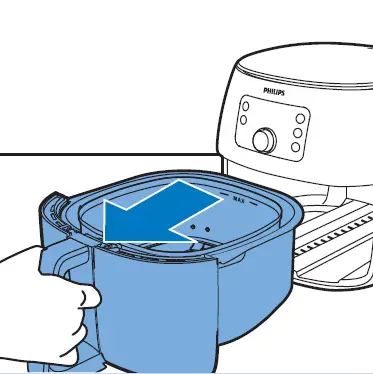 PHILIPS

MAX