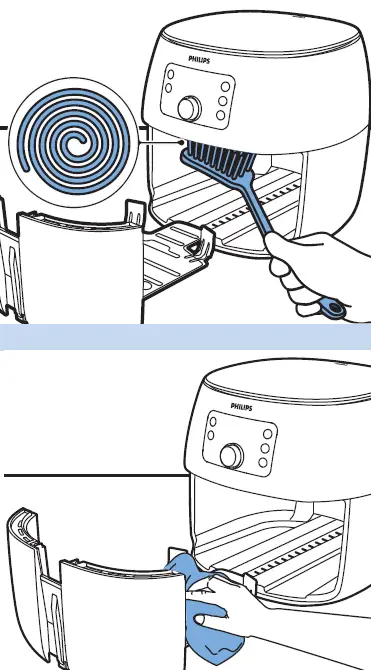 PHILIPS

PHILIPS