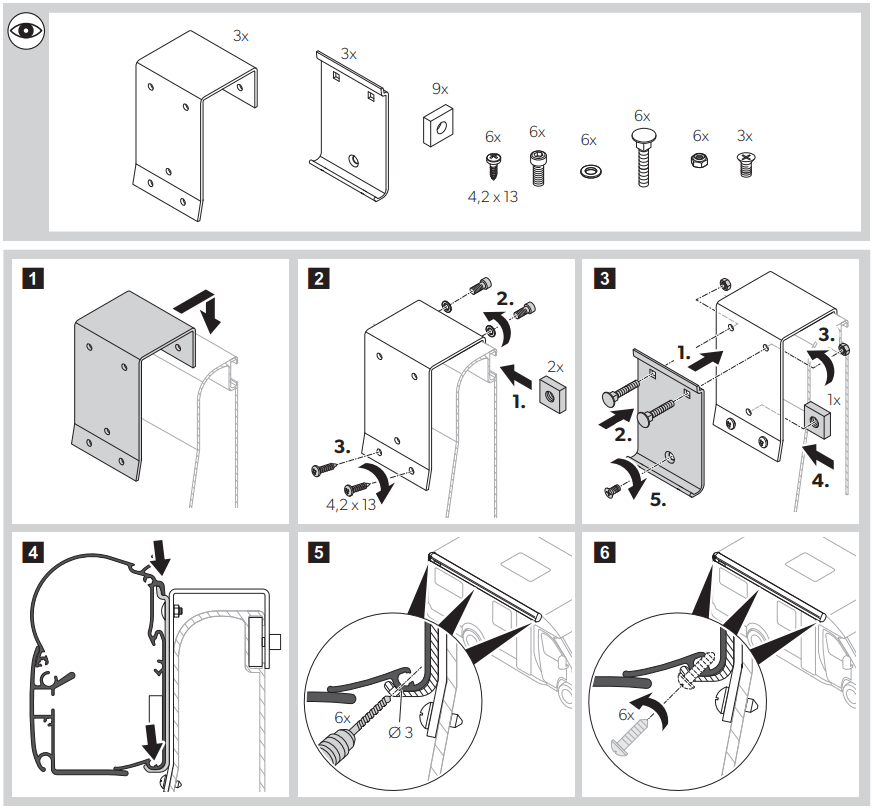 3x
3x
9x
6x
4,2 x 13
6x
6x
6x
6x
3x

1

2
2.
2x
1.
3.
4,2 x 13

3
1.
3.
1x
2.
4.
5.

4

5
6x
Ø 3

6
6x