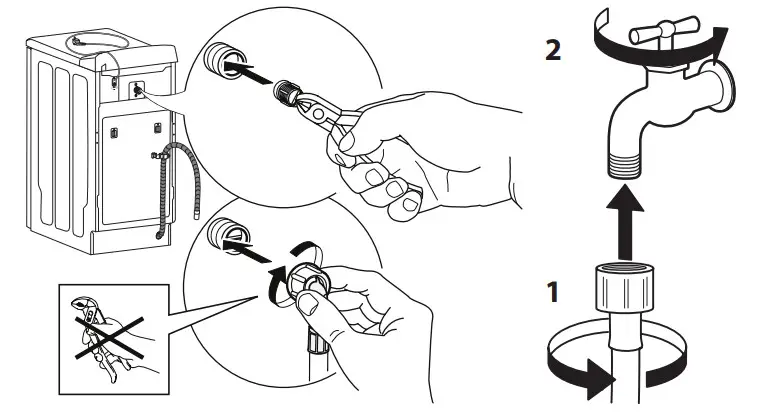 2

1