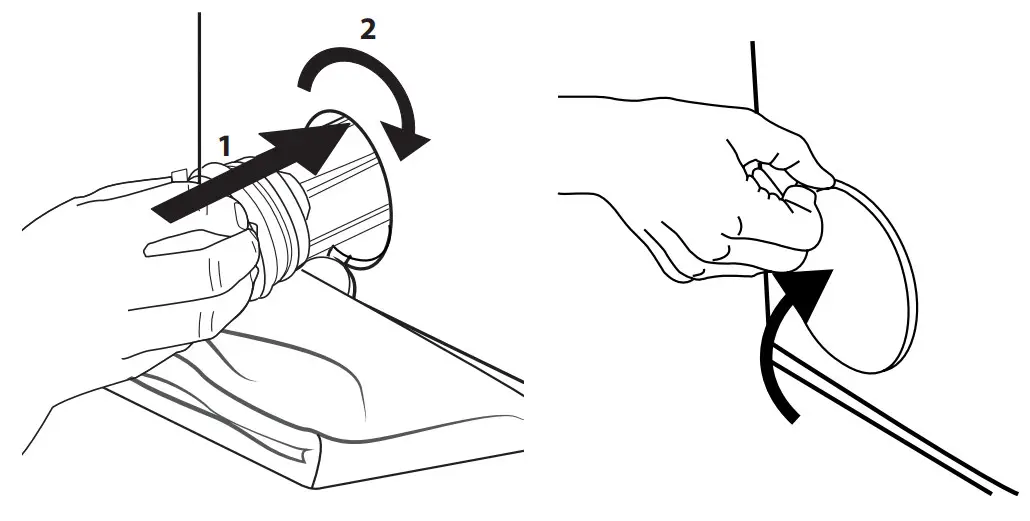 2
1